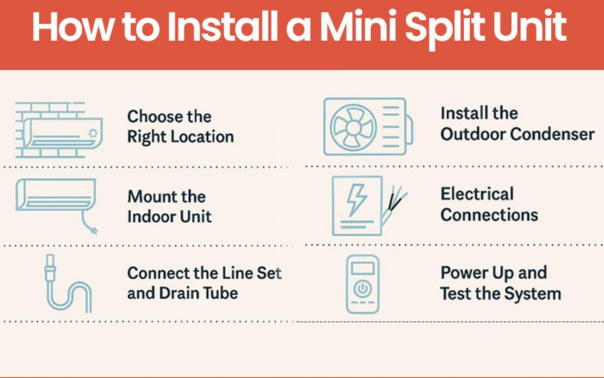 How to Install a Mini Split Unit

Choose the Right Location

Mount the Indoor Unit

Connect the Line Set and Drain Tube

Install the Outdoor Condenser

Electrical Connections

Power Up and Test the System